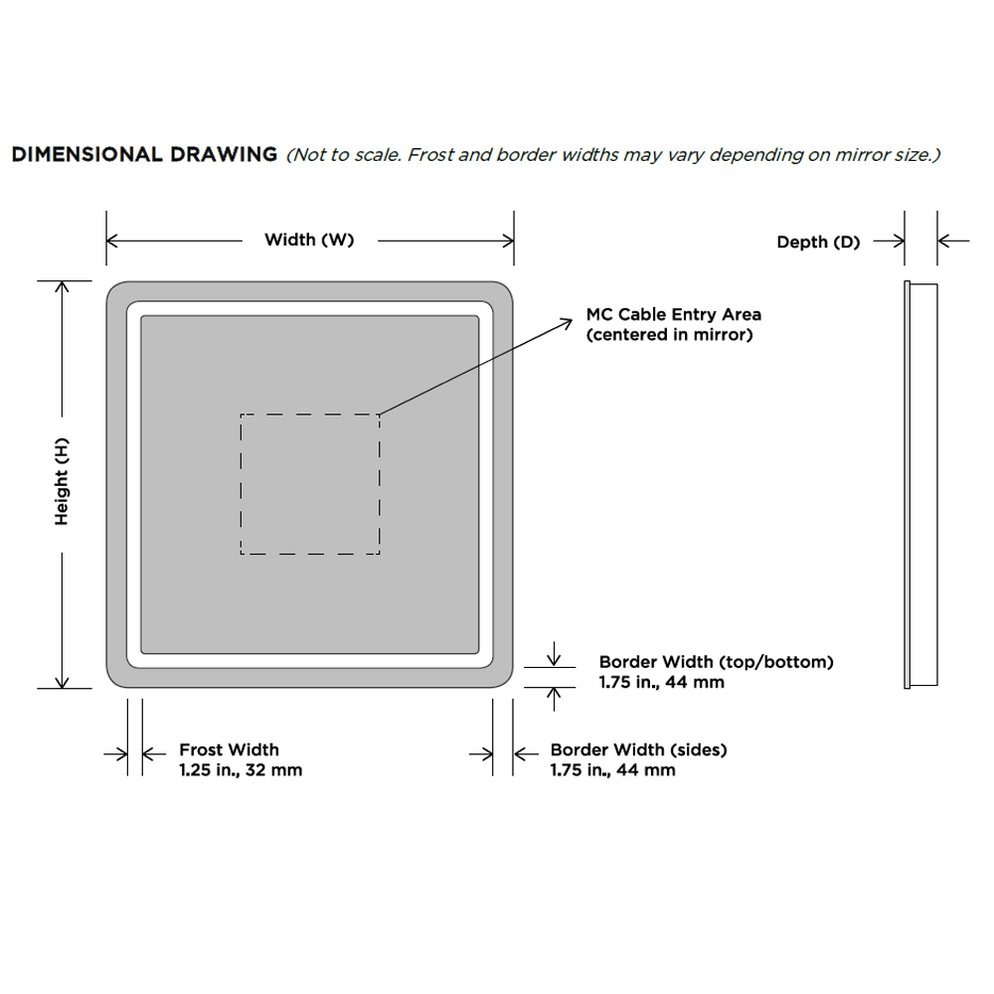 DIMENSIONAL DRAWING (Not to scale. Frost and border widths may vary depending on mirror size.)

Width (W)

Depth (D)

Height (H)

MC Cable Entry Area
(centered in mirror)

Border Width (top/bottom)
1.75 in., 44 mm

Frost Width
1.25 in., 32 mm

Border Width (sides)
1.75 in., 44 mm